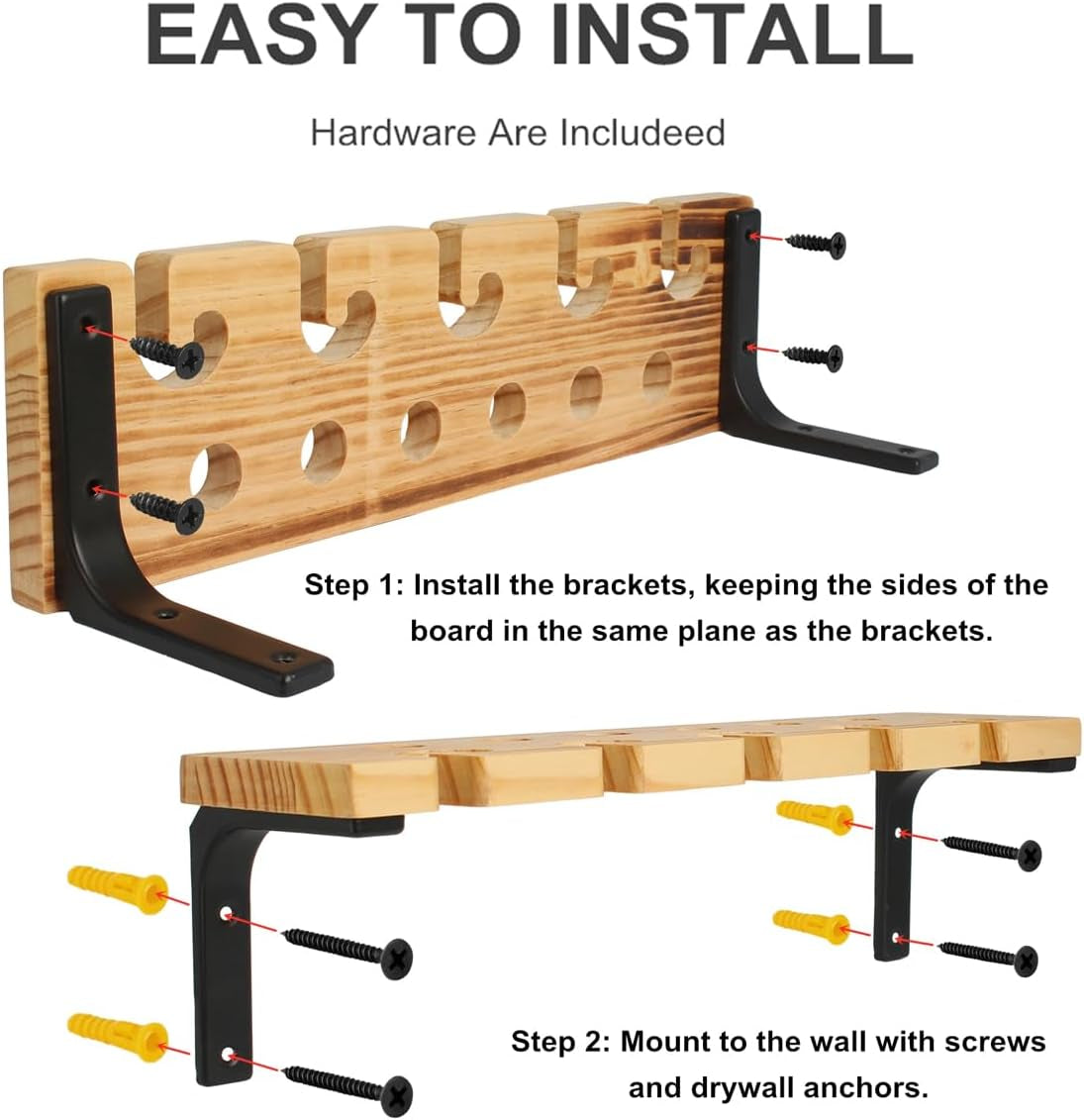 EASY TO INSTALL

Hardware Are Includeed

Step 1: Install the brackets, keeping the sides of the board in the same plane as the brackets.

Step 2: Mount to the wall with screws and drywall anchors.